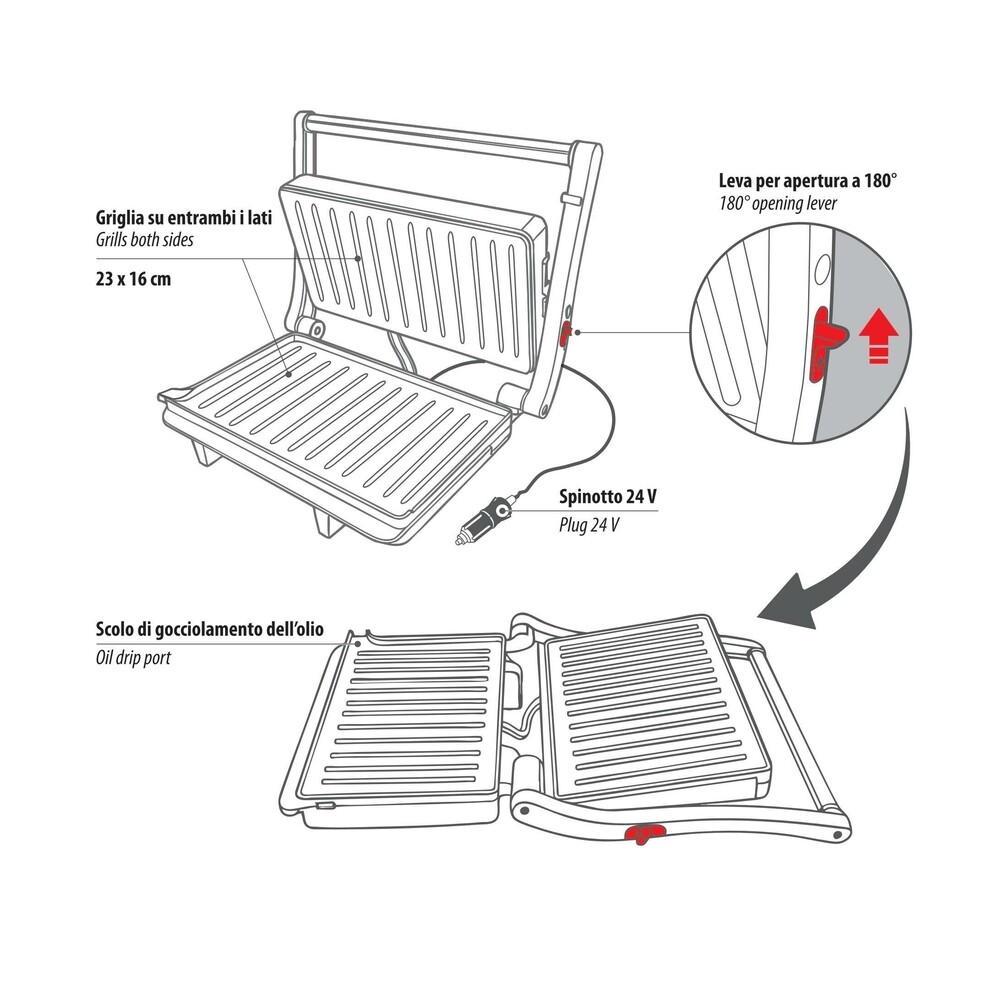 Griglia su entrambi i lati
Grills both sides

23 x 16 cm

Leva per apertura a 180°
180° opening lever

Spinotto 24 V
Plug 24 V

Scolo di gocciolamento dell'olio
Oil drip port